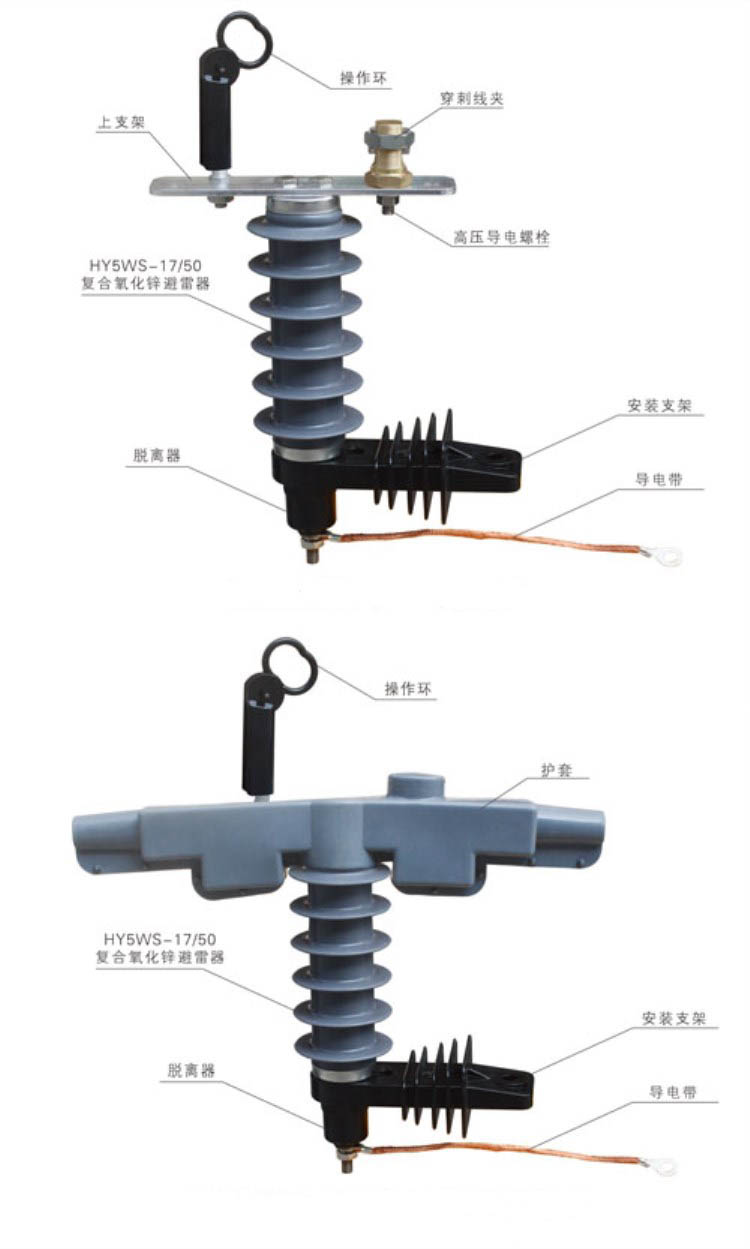 操作环

穿刺线夹

上支架

高压导电螺栓

HY5WS-17/50
复合氧化锌避雷器

安装支架

脱离器

导电带

操作环

护套

HY5WS-17/50
复合氧化锌避雷器

安装支架

脱离器

导电带