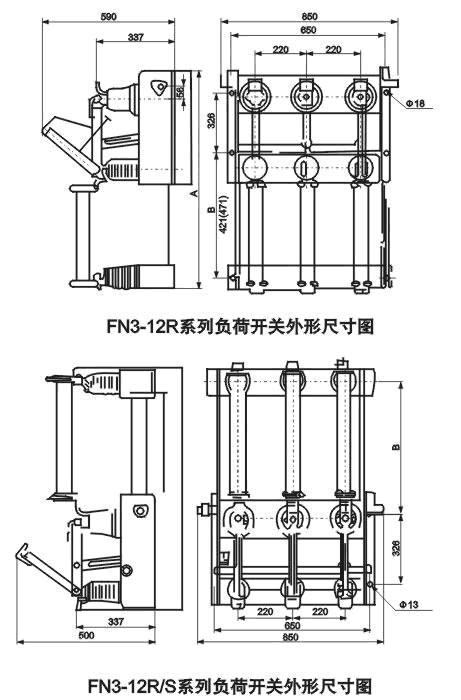 590

337

56

A

850

650

220

220

Φ18

326

B

421(471)

FN3-12R系列负荷开关外形尺寸图

B

326

Φ13

337

500

220

220

650

850

FN3-12R/S系列负荷开关外形尺寸图